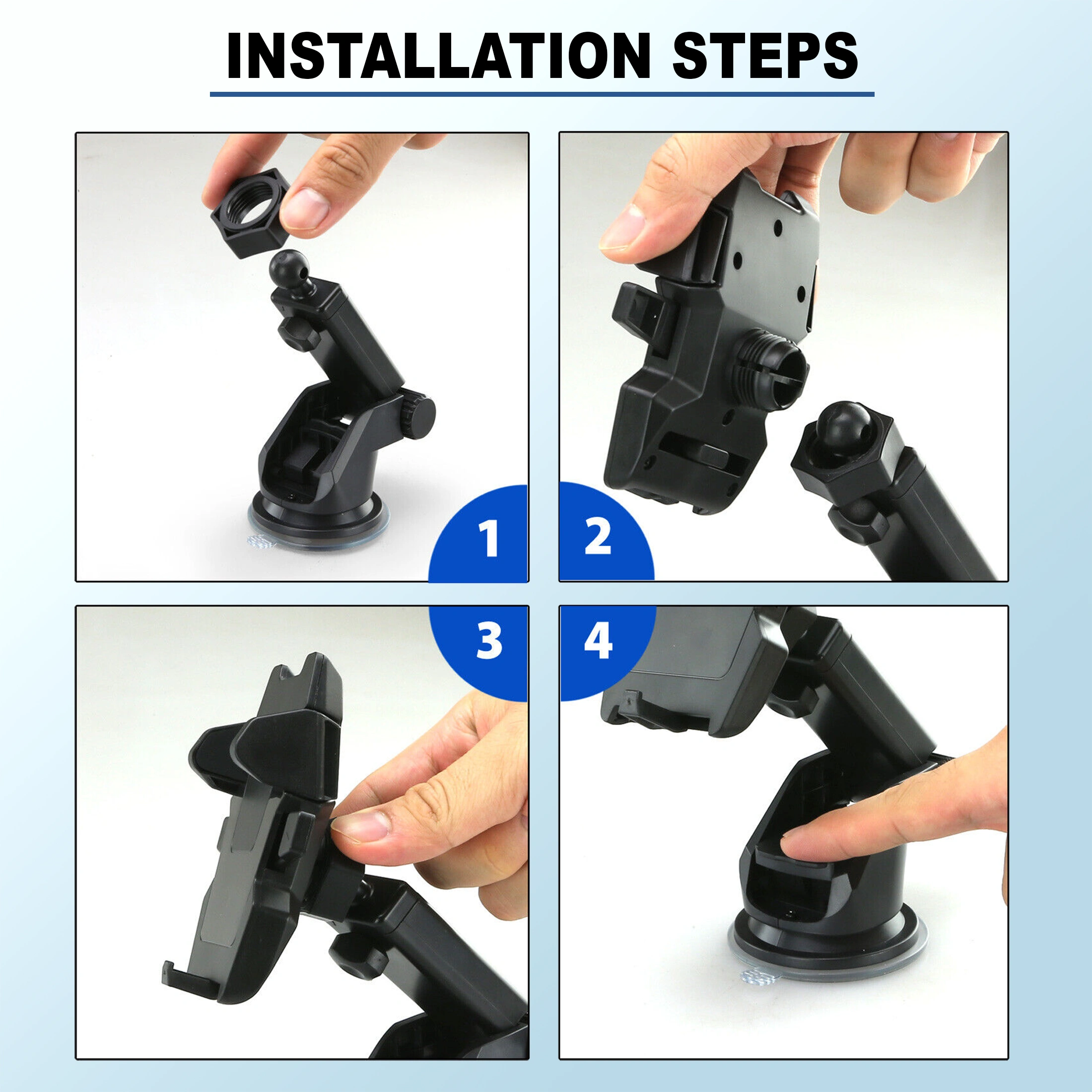 INSTALLATION STEPS

1

2

3

4